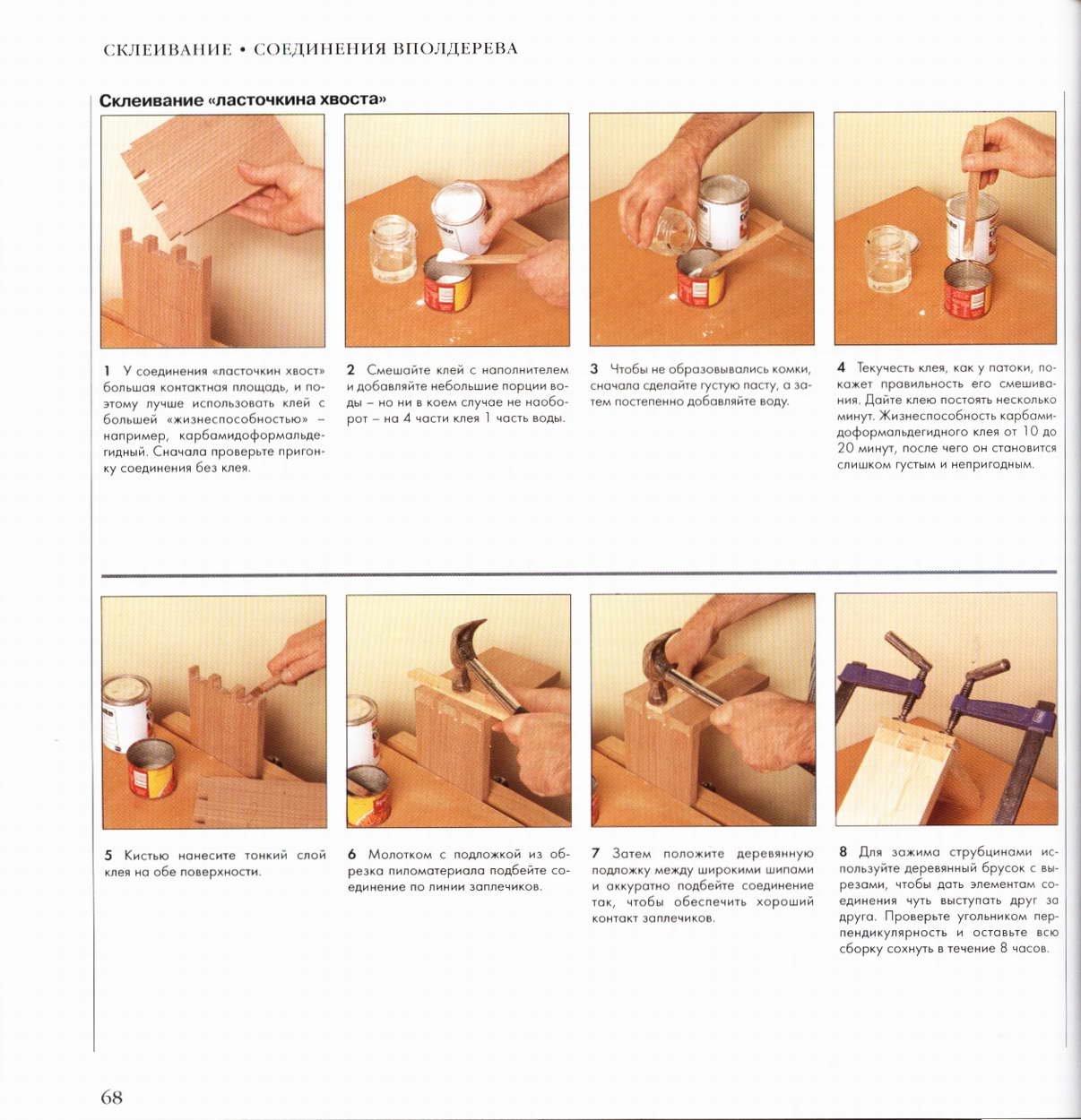 СКЛЕИВАНИЕ • СОЕДИНЕНИЯ ВПОЛДЕРЕВА

Склеивание «ласточкина хвоста»

1 У соединения «ласточкин хвост» большая контактная площадь, и поэтому лучше использовать клей с большей «жизнеспособностью» – например, карбамидоформальдегидный. Сначала проверьте пригонку соединения без клея.

2 Смешайте клей с наполнителем и добавляйте небольшие порции воды – но ни в коем случае не наоборот – на 4 части клея 1 часть воды.

3 Чтобы не образовывались комки, сначала сделайте густую пасту, а затем постепенно добавляйте воду.

4 Текучесть клея, как у патоки, покажет правильность его смешивания. Дайте клею постоять несколько минут. Жизнеспособность карбамидоформальдегидного клея от 10 до 20 минут, после чего он становится слишком густым и непригодным.

5 Кистью нанесите тонкий слой клея на обе поверхности.

6 Молотком с подложкой из обрезка пиломатериала подбейте соединение по линии заплечиков.

7 Затем положите деревянную подложку между широкими шипами и аккуратно подбейте соединение так, чтобы обеспечить хороший контакт заплечиков.

8 Для зажима струбцинами используйте деревянный брусок с вырезами, чтобы дать элементам соединения чуть выступать друг за друга. Проверьте угольником перпендикулярность и оставьте всю сборку сохнуть в течение 8 часов.

68