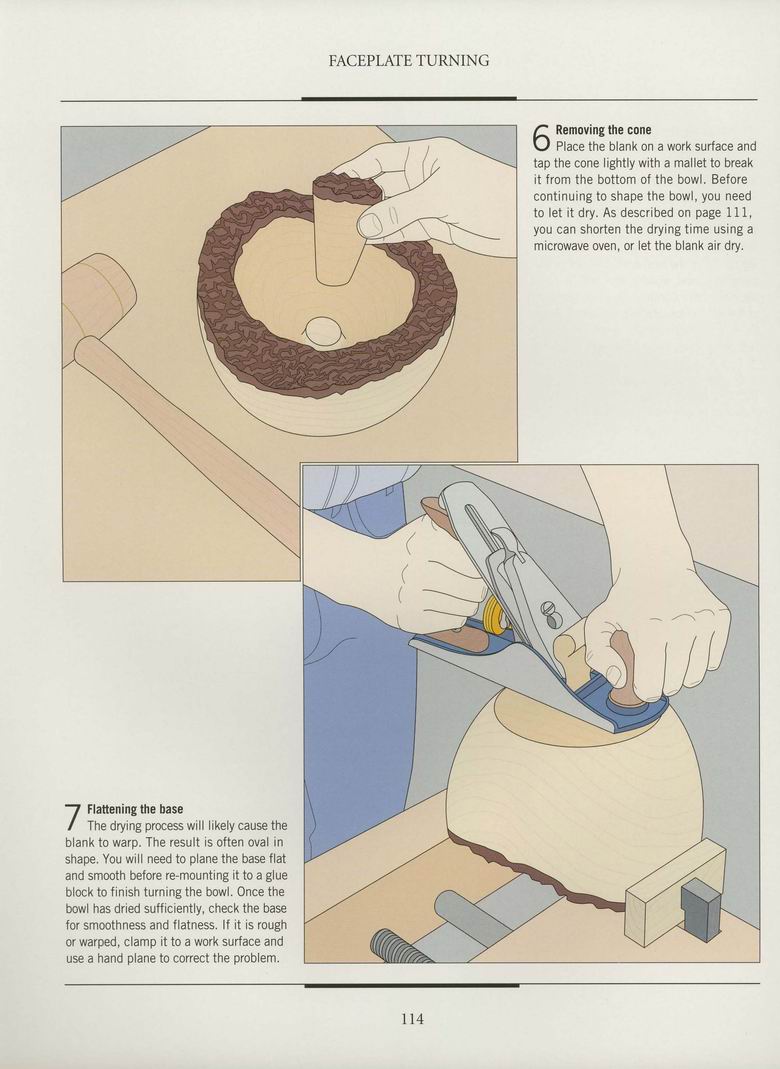 FACEPLATE TURNING

6 Removing the cone
Place the blank on a work surface and tap the cone lightly with a mallet to break it from the bottom of the bowl. Before continuing to shape the bowl, you need to let it dry. As described on page 111, you can shorten the drying time using a microwave oven, or let the blank air dry.

7 Flattening the base
The drying process will likely cause the blank to warp. The result is often oval in shape. You will need to plane the base flat and smooth before re-mounting it to a glue block to finish turning the bowl. Once the bowl has dried sufficiently, check the base for smoothness and flatness. If it is rough or warped, clamp it to a work surface and use a hand plane to correct the problem.

114