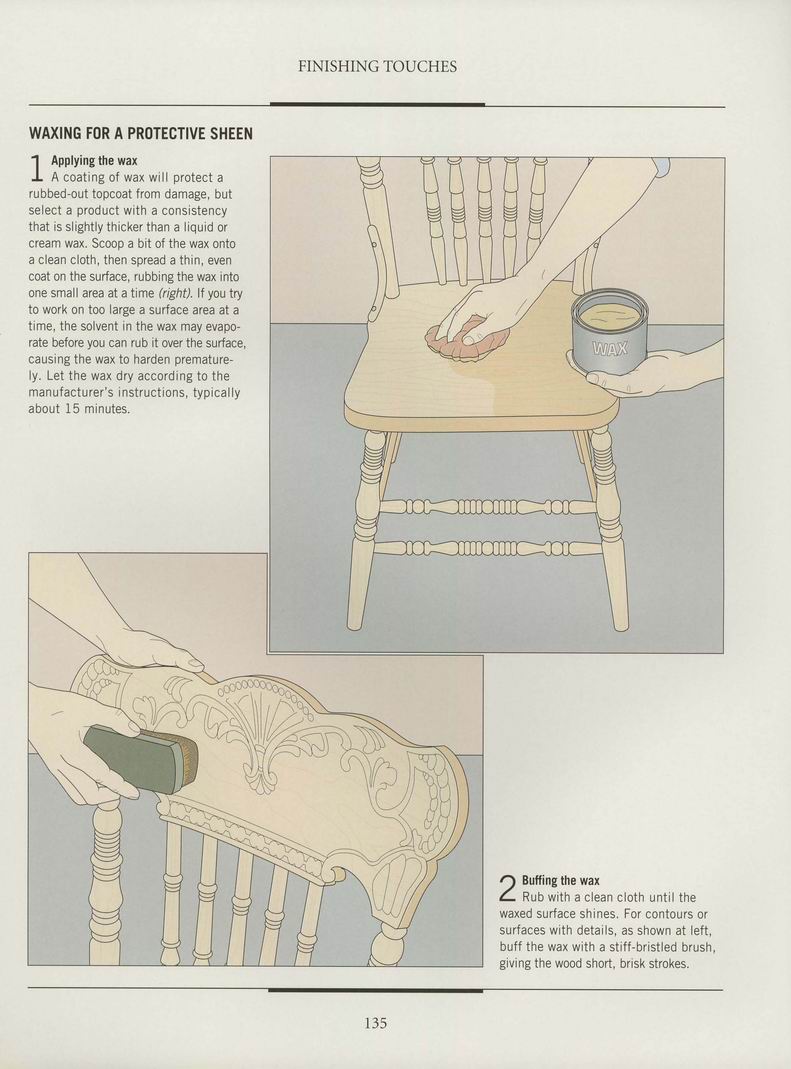 FINISHING TOUCHES

WAXING FOR A PROTECTIVE SHEEN

1 Applying the wax
A coating of wax will protect a rubbed-out topcoat from damage, but select a product with a consistency that is slightly thicker than a liquid or cream wax. Scoop a bit of the wax onto a clean cloth, then spread a thin, even coat on the surface, rubbing the wax into one small area at a time (right). If you try to work on too large a surface area at a time, the solvent in the wax may evaporate before you can rub it over the surface, causing the wax to harden prematurely. Let the wax dry according to the manufacturer's instructions, typically about 15 minutes.

WAX

2 Buffing the wax
Rub with a clean cloth until the waxed surface shines. For contours or surfaces with details, as shown at left, buff the wax with a stiff-bristled brush, giving the wood short, brisk strokes.

135