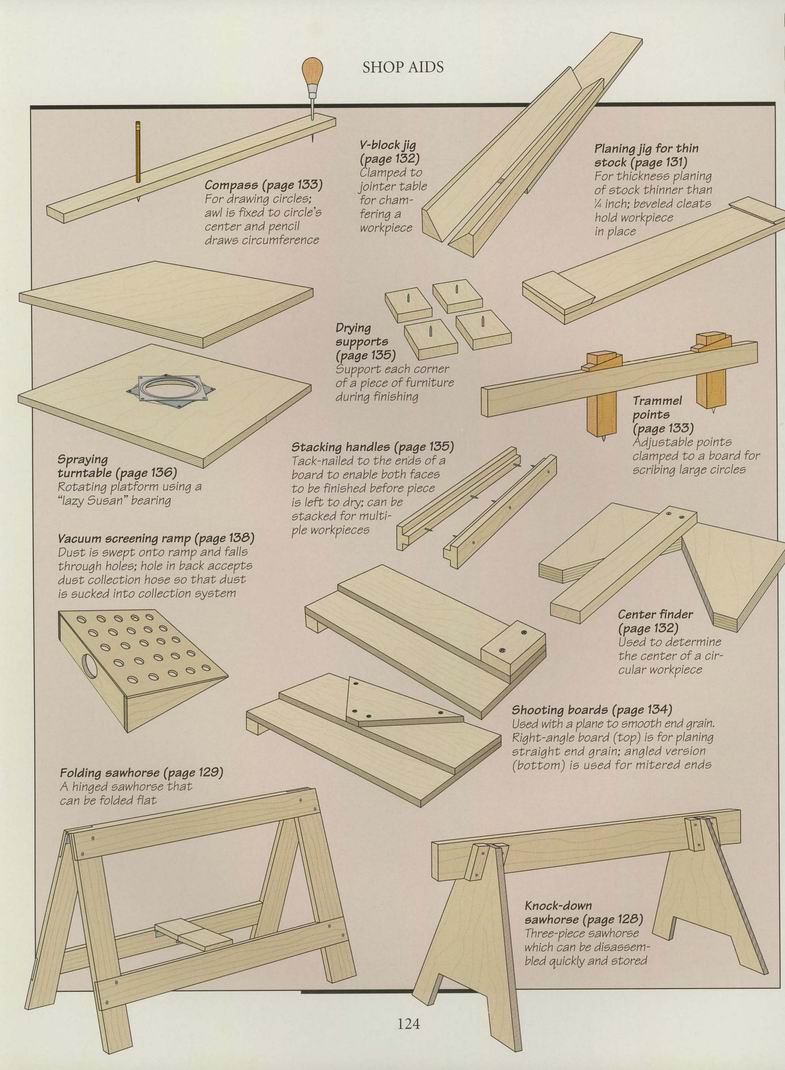 SHOP AIDS

Compass (page 133)
For drawing circles; awl is fixed to circle's center and pencil draws circumference

V-block jig (page 132)
Clamped to jointer table for chamfering a workpiece

Planing jig for thin stock (page 131)
For thickness planing of stock thinner than ¼ inch; beveled cleats hold workpiece in place

Drying supports (page 135)
Support each corner of a piece of furniture during finishing

Trammel points (page 133)
Adjustable points clamped to a board for scribing large circles

Spraying turntable (page 136)
Rotating platform using a "lazy Susan" bearing

Stacking handles (page 135)
Tack-nailed to the ends of a board to enable both faces to be finished before piece is left to dry; can be stacked for multiple workpieces

Vacuum screening ramp (page 138)
Dust is swept onto ramp and falls through holes; hole in back accepts dust collection hose so that dust is sucked into collection system

Center finder (page 132)
Used to determine the center of a circular workpiece

Shooting boards (page 134)
Used with a plane to smooth end grain. Right-angle board (top) is for planing straight end grain; angled version (bottom) is used for mitered ends

Folding sawhorse (page 129)
A hinged sawhorse that can be folded flat

Knock-down sawhorse (page 128)
Three-piece sawhorse which can be disassembled quickly and stored

124