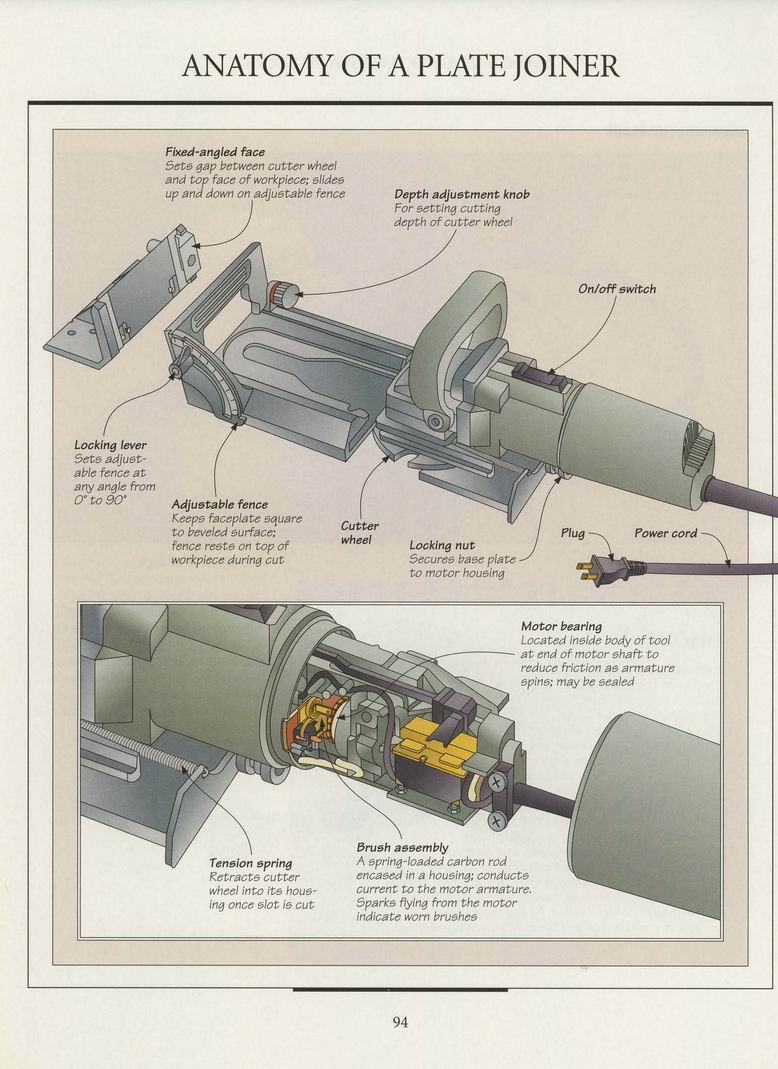 ANATOMY OF A PLATE JOINER

Fixed-angled face
Sets gap between cutter wheel and top face of workpiece; slides up and down on adjustable fence

Depth adjustment knob
For setting cutting depth of cutter wheel

On/off switch

Locking lever
Sets adjustable fence at any angle from 0° to 90°

Adjustable fence
Keeps faceplate square to beveled surface; fence rests on top of workpiece during cut

Cutter wheel

Locking nut
Secures base plate to motor housing

Plug

Power cord

Motor bearing
Located inside body of tool at end of motor shaft to reduce friction as armature spins; may be sealed

Tension spring
Retracts cutter wheel into its housing once slot is cut

Brush assembly
A spring-loaded carbon rod encased in a housing; conducts current to the motor armature. Sparks flying from the motor indicate worn brushes

94