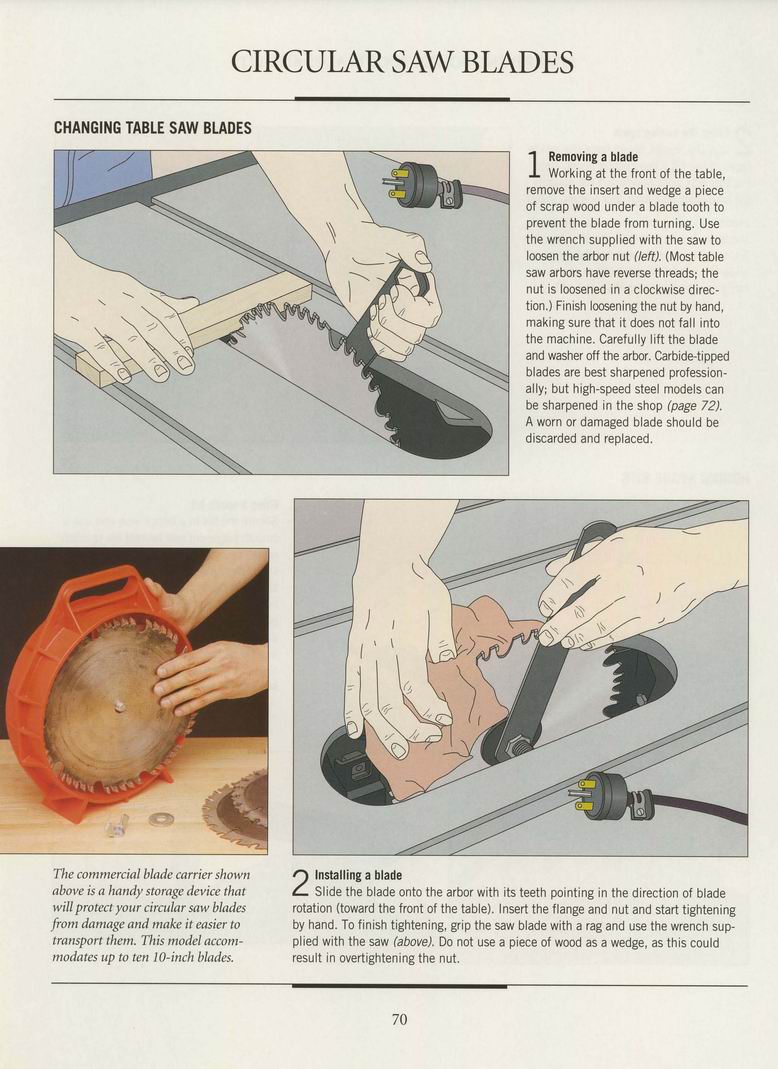 CIRCULAR SAW BLADES

CHANGING TABLE SAW BLADES

1 Removing a blade
Working at the front of the table, remove the insert and wedge a piece of scrap wood under a blade tooth to prevent the blade from turning. Use the wrench supplied with the saw to loosen the arbor nut (left). (Most table saw arbors have reverse threads; the nut is loosened in a clockwise direction.) Finish loosening the nut by hand, making sure that it does not fall into the machine. Carefully lift the blade and washer off the arbor. Carbide-tipped blades are best sharpened professionally; but high-speed steel models can be sharpened in the shop (page 72). A worn or damaged blade should be discarded and replaced.

The commercial blade carrier shown above is a handy storage device that will protect your circular saw blades from damage and make it easier to transport them. This model accommodates up to ten 10-inch blades.

2 Installing a blade
Slide the blade onto the arbor with its teeth pointing in the direction of blade rotation (toward the front of the table). Insert the flange and nut and start tightening by hand. To finish tightening, grip the saw blade with a rag and use the wrench supplied with the saw (above). Do not use a piece of wood as a wedge, as this could result in overtightening the nut.

70