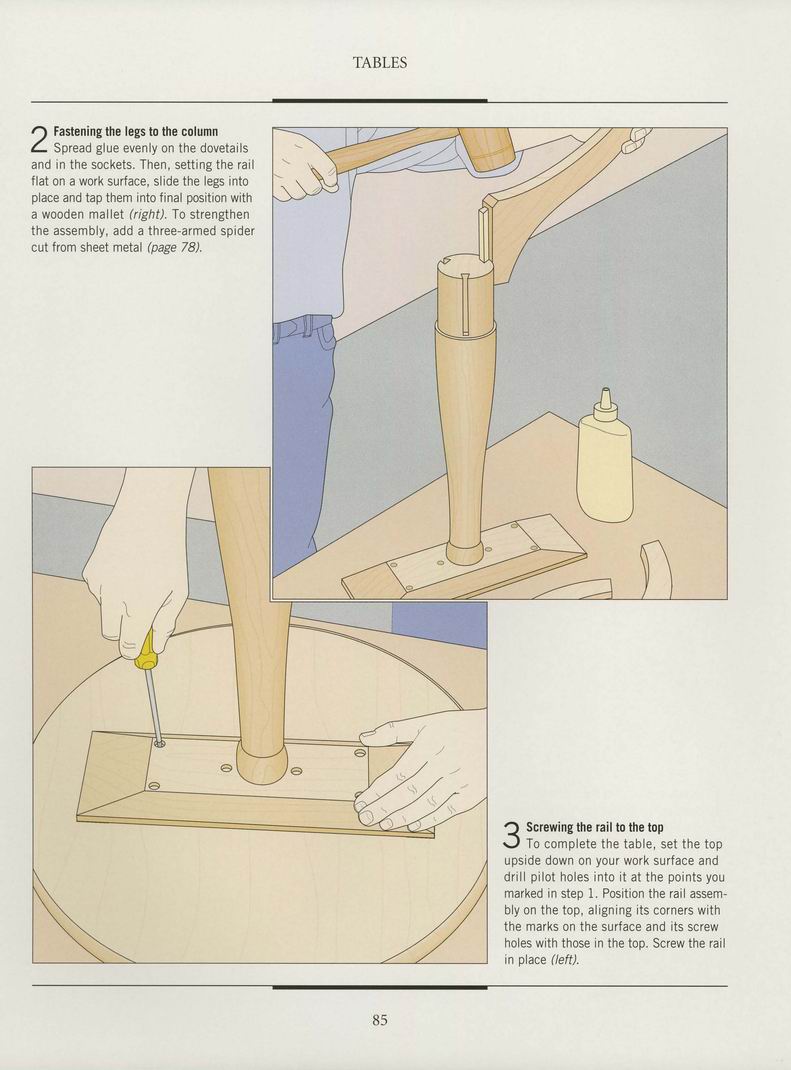 TABLES

2 Fastening the legs to the column
Spread glue evenly on the dovetails and in the sockets. Then, setting the rail flat on a work surface, slide the legs into place and tap them into final position with a wooden mallet (right). To strengthen the assembly, add a three-armed spider cut from sheet metal (page 78).

3 Screwing the rail to the top
To complete the table, set the top upside down on your work surface and drill pilot holes into it at the points you marked in step 1. Position the rail assembly on the top, aligning its corners with the marks on the surface and its screw holes with those in the top. Screw the rail in place (left).

85