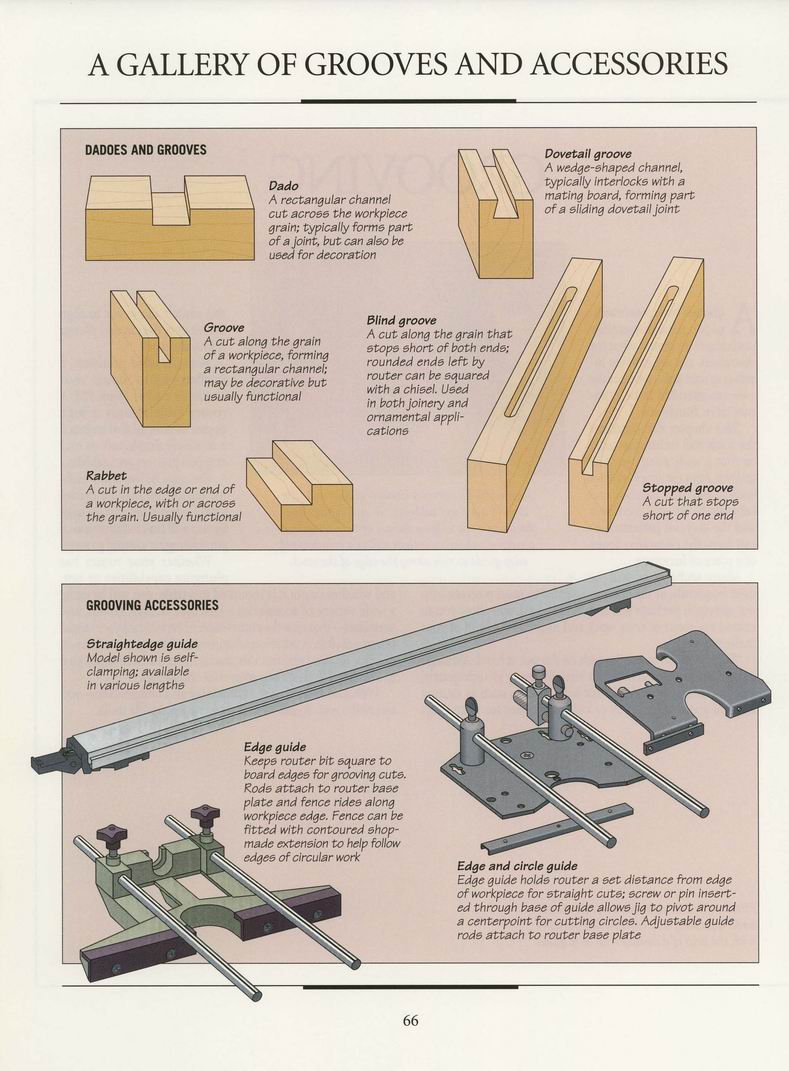 A GALLERY OF GROOVES AND ACCESSORIES

DADOES AND GROOVES

Dado
A rectangular channel cut across the workpiece grain; typically forms part of a joint, but can also be used for decoration

Dovetail groove
A wedge-shaped channel, typically interlocks with a mating board, forming part of a sliding dovetail joint

Groove
A cut along the grain of a workpiece, forming a rectangular channel; may be decorative but usually functional

Blind groove
A cut along the grain that stops short of both ends; rounded ends left by router can be squared with a chisel. Used in both joinery and ornamental applications

Rabbet
A cut in the edge or end of a workpiece, with or across the grain. Usually functional

Stopped groove
A cut that stops short of one end

GROOVING ACCESSORIES

Straightedge guide
Model shown is self-clamping; available in various lengths

Edge guide
Keeps router bit square to board edges for grooving cuts. Rods attach to router base plate and fence rides along workpiece edge. Fence can be fitted with contoured shop-made extension to help follow edges of circular work

Edge and circle guide
Edge guide holds router a set distance from edge of workpiece for straight cuts; screw or pin inserted through base of guide allows jig to pivot around a centerpoint for cutting circles. Adjustable guide rods attach to router base plate

66