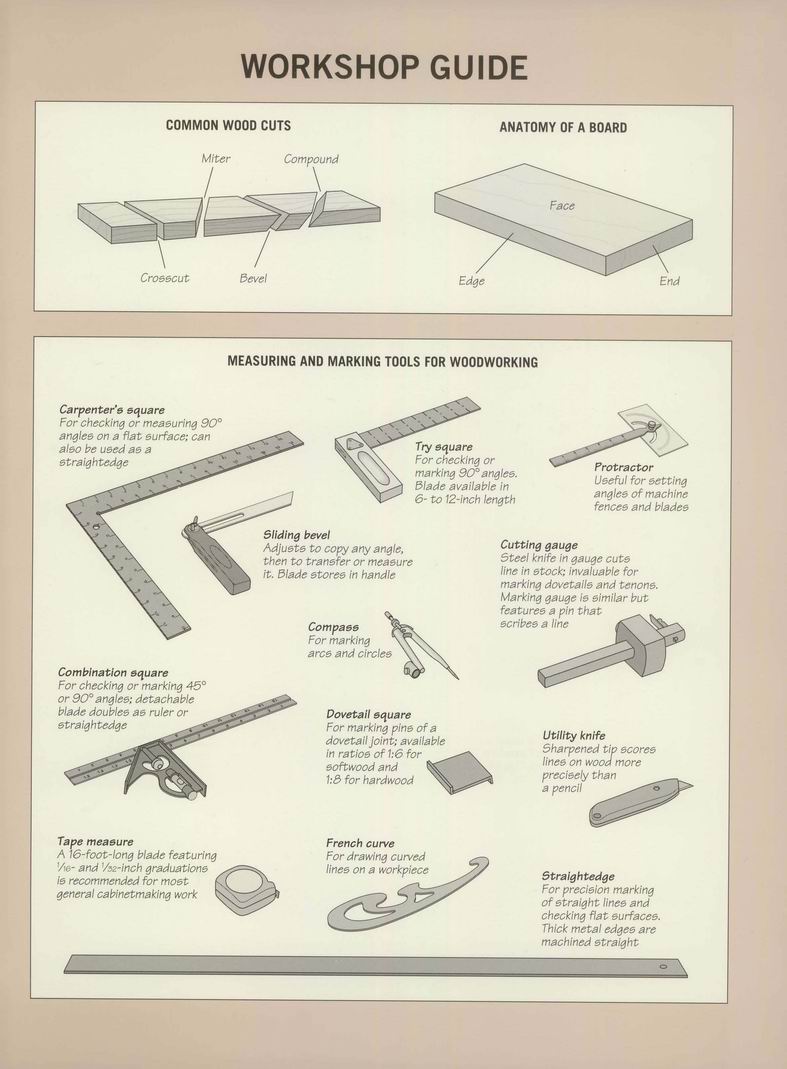 WORKSHOP GUIDE

COMMON WOOD CUTS

Miter

Compound

Crosscut

Bevel

ANATOMY OF A BOARD

Face

Edge

End

MEASURING AND MARKING TOOLS FOR WOODWORKING

Carpenter's square
For checking or measuring 90° angles on a flat surface; can also be used as a straightedge

Try square
For checking or marking 90° angles. Blade available in 6- to 12-inch length

Protractor
Useful for setting angles of machine fences and blades

Sliding bevel
Adjusts to copy any angle, then to transfer or measure it. Blade stores in handle

Cutting gauge
Steel knife in gauge cuts line in stock; invaluable for marking dovetails and tenons. Marking gauge is similar but features a pin that scribes a line

Compass
For marking arcs and circles

Combination square
For checking or marking 45° or 90° angles; detachable blade doubles as ruler or straightedge

Dovetail square
For marking pins of a dovetail joint; available in ratios of 1:6 for softwood and 1:8 for hardwood

Utility knife
Sharpened tip scores lines on wood more precisely than a pencil

Tape measure
A 16-foot-long blade featuring $\frac{1}{16}$- and $\frac{1}{32}$-inch graduations is recommended for most general cabinetmaking work

French curve
For drawing curved lines on a workpiece

Straightedge
For precision marking of straight lines and checking flat surfaces. Thick metal edges are machined straight