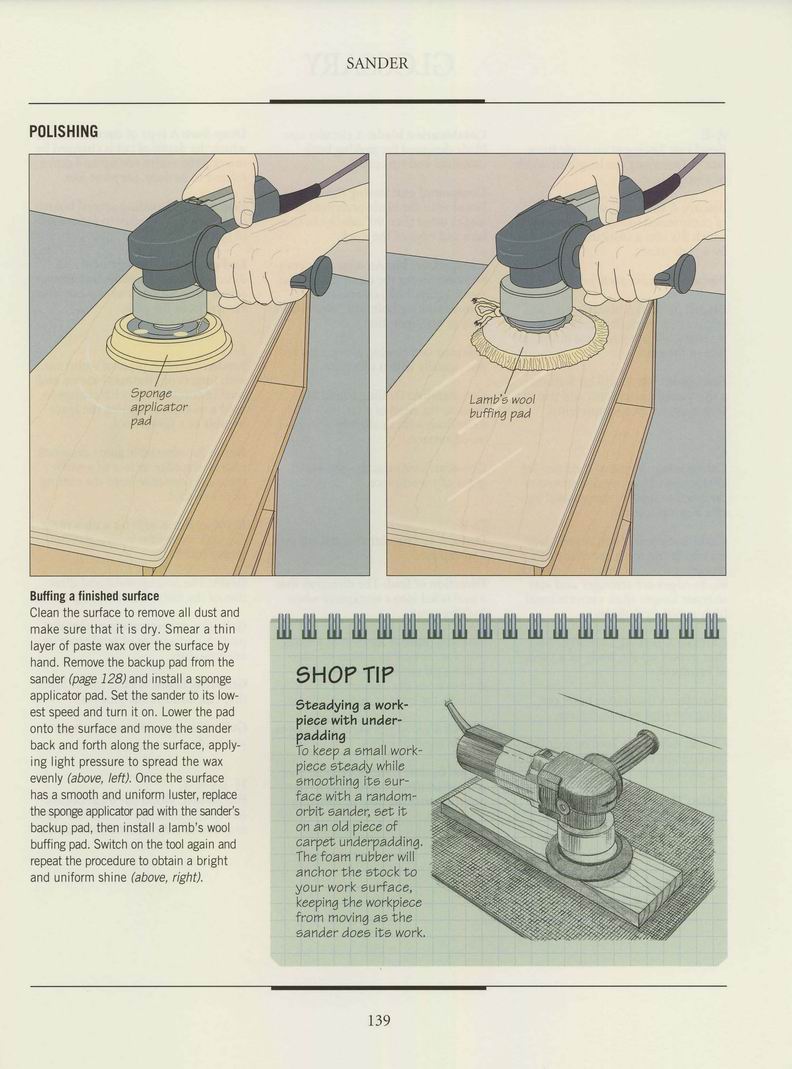 SANDER

POLISHING

Sponge applicator pad

Lamb's wool buffing pad

Buffing a finished surface
Clean the surface to remove all dust and make sure that it is dry. Smear a thin layer of paste wax over the surface by hand. Remove the backup pad from the sander (page 128) and install a sponge applicator pad. Set the sander to its lowest speed and turn it on. Lower the pad onto the surface and move the sander back and forth along the surface, applying light pressure to spread the wax evenly (above, left). Once the surface has a smooth and uniform luster, replace the sponge applicator pad with the sander's backup pad, then install a lamb's wool buffing pad. Switch on the tool again and repeat the procedure to obtain a bright and uniform shine (above, right).

SHOP TIP

Steadying a workpiece with underpadding
To keep a small workpiece steady while smoothing its surface with a random-orbit sander, set it on an old piece of carpet underpadding. The foam rubber will anchor the stock to your work surface, keeping the workpiece from moving as the sander does its work.

139