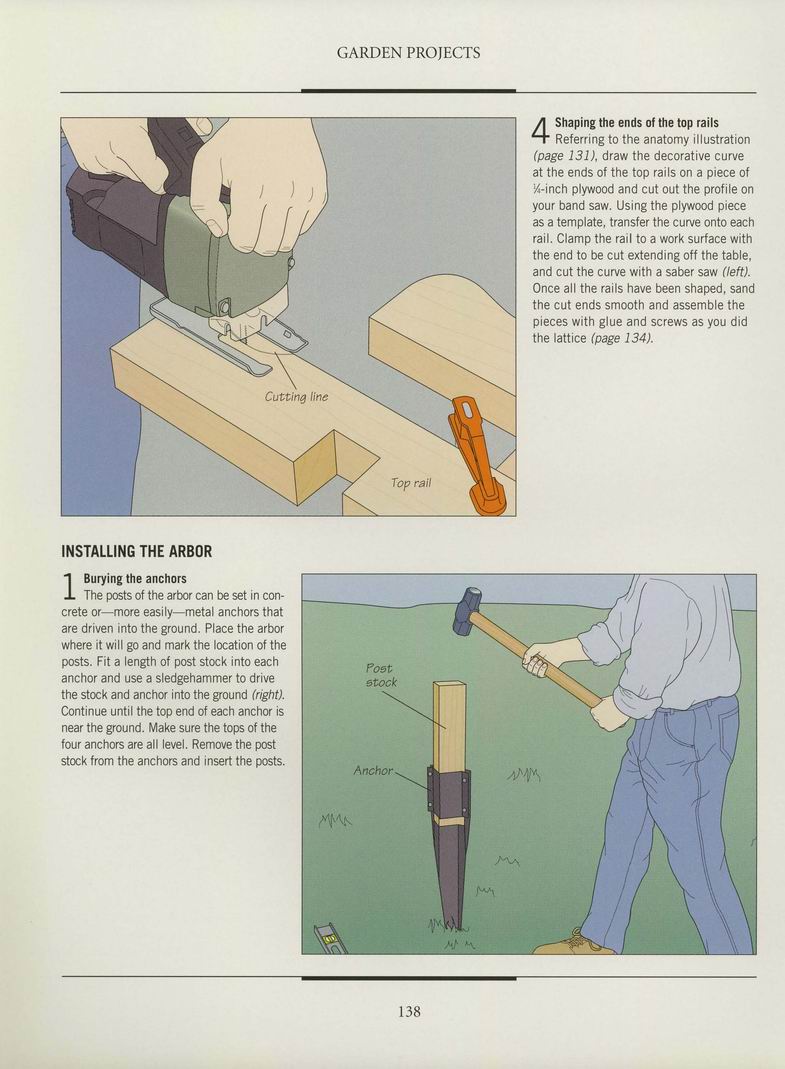 GARDEN PROJECTS

Cutting line

Top rail

4 Shaping the ends of the top rails
Referring to the anatomy illustration (page 131), draw the decorative curve at the ends of the top rails on a piece of ¼-inch plywood and cut out the profile on your band saw. Using the plywood piece as a template, transfer the curve onto each rail. Clamp the rail to a work surface with the end to be cut extending off the table, and cut the curve with a saber saw (left). Once all the rails have been shaped, sand the cut ends smooth and assemble the pieces with glue and screws as you did the lattice (page 134).

INSTALLING THE ARBOR

1 Burying the anchors
The posts of the arbor can be set in concrete or—more easily—metal anchors that are driven into the ground. Place the arbor where it will go and mark the location of the posts. Fit a length of post stock into each anchor and use a sledgehammer to drive the stock and anchor into the ground (right). Continue until the top end of each anchor is near the ground. Make sure the tops of the four anchors are all level. Remove the post stock from the anchors and insert the posts.

Post stock

Anchor

138