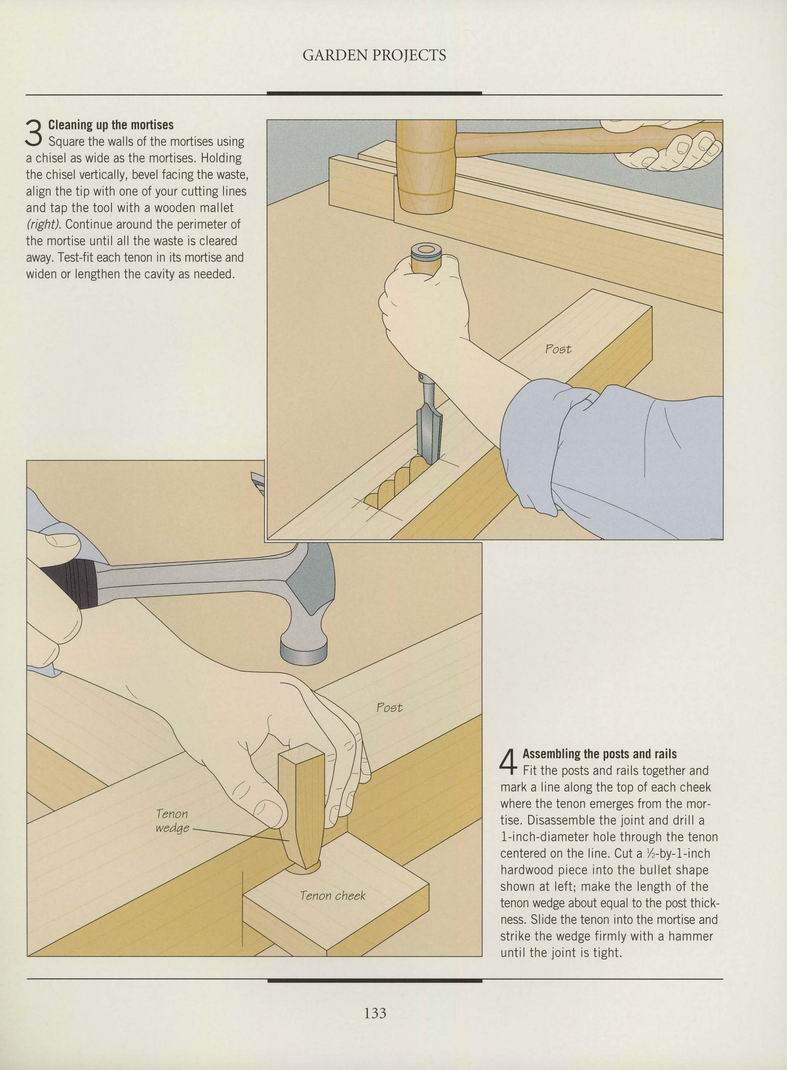 GARDEN PROJECTS

3 Cleaning up the mortises
Square the walls of the mortises using a chisel as wide as the mortises. Holding the chisel vertically, bevel facing the waste, align the tip with one of your cutting lines and tap the tool with a wooden mallet (right). Continue around the perimeter of the mortise until all the waste is cleared away. Test-fit each tenon in its mortise and widen or lengthen the cavity as needed.

Post

Post

Tenon wedge

Tenon cheek

4 Assembling the posts and rails
Fit the posts and rails together and mark a line along the top of each cheek where the tenon emerges from the mortise. Disassemble the joint and drill a 1-inch-diameter hole through the tenon centered on the line. Cut a ½-by-1-inch hardwood piece into the bullet shape shown at left; make the length of the tenon wedge about equal to the post thickness. Slide the tenon into the mortise and strike the wedge firmly with a hammer until the joint is tight.

133