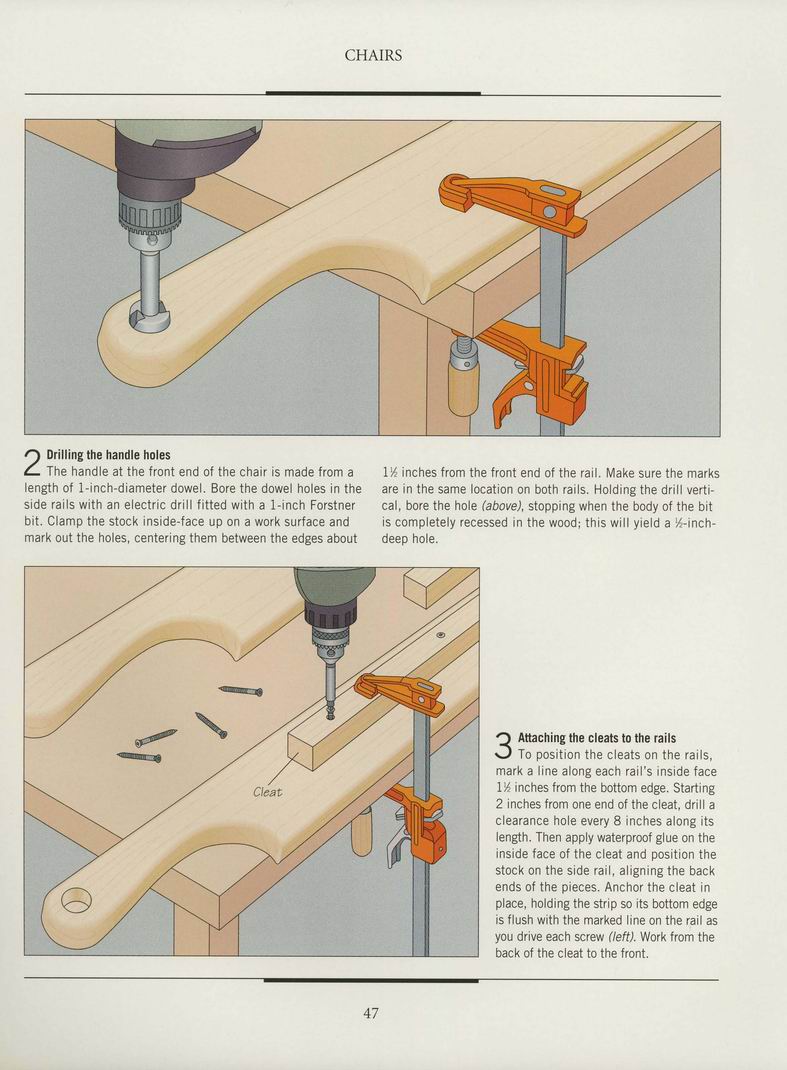 CHAIRS

2 Drilling the handle holes
The handle at the front end of the chair is made from a length of 1-inch-diameter dowel. Bore the dowel holes in the side rails with an electric drill fitted with a 1-inch Forstner bit. Clamp the stock inside-face up on a work surface and mark out the holes, centering them between the edges about 1½ inches from the front end of the rail. Make sure the marks are in the same location on both rails. Holding the drill vertical, bore the hole (above), stopping when the body of the bit is completely recessed in the wood; this will yield a ½-inch-deep hole.

Cleat

3 Attaching the cleats to the rails
To position the cleats on the rails, mark a line along each rail's inside face 1½ inches from the bottom edge. Starting 2 inches from one end of the cleat, drill a clearance hole every 8 inches along its length. Then apply waterproof glue on the inside face of the cleat and position the stock on the side rail, aligning the back ends of the pieces. Anchor the cleat in place, holding the strip so its bottom edge is flush with the marked line on the rail as you drive each screw (left). Work from the back of the cleat to the front.

47