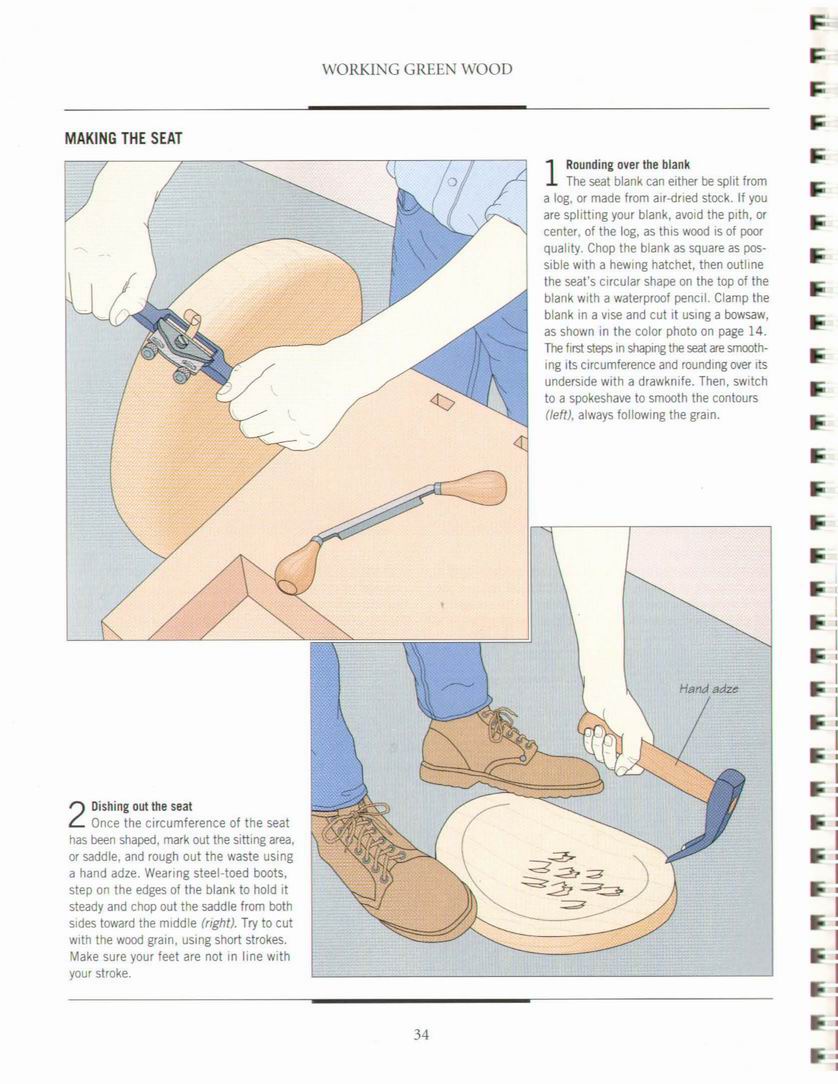 WORKING GREEN WOOD

MAKING THE SEAT

1 Rounding over the blank
The seat blank can either be split from a log, or made from air-dried stock. If you are splitting your blank, avoid the pith, or center, of the log, as this wood is of poor quality. Chop the blank as square as possible with a hewing hatchet, then outline the seat's circular shape on the top of the blank with a waterproof pencil. Clamp the blank in a vise and cut it using a bowsaw, as shown in the color photo on page 14. The first steps in shaping the seat are smoothing its circumference and rounding over its underside with a drawknife. Then, switch to a spokeshave to smooth the contours (left), always following the grain.

Hand adze

2 Dishing out the seat
Once the circumference of the seat has been shaped, mark out the sitting area, or saddle, and rough out the waste using a hand adze. Wearing steel-toed boots, step on the edges of the blank to hold it steady and chop out the saddle from both sides toward the middle (right). Try to cut with the wood grain, using short strokes. Make sure your feet are not in line with your stroke.

34