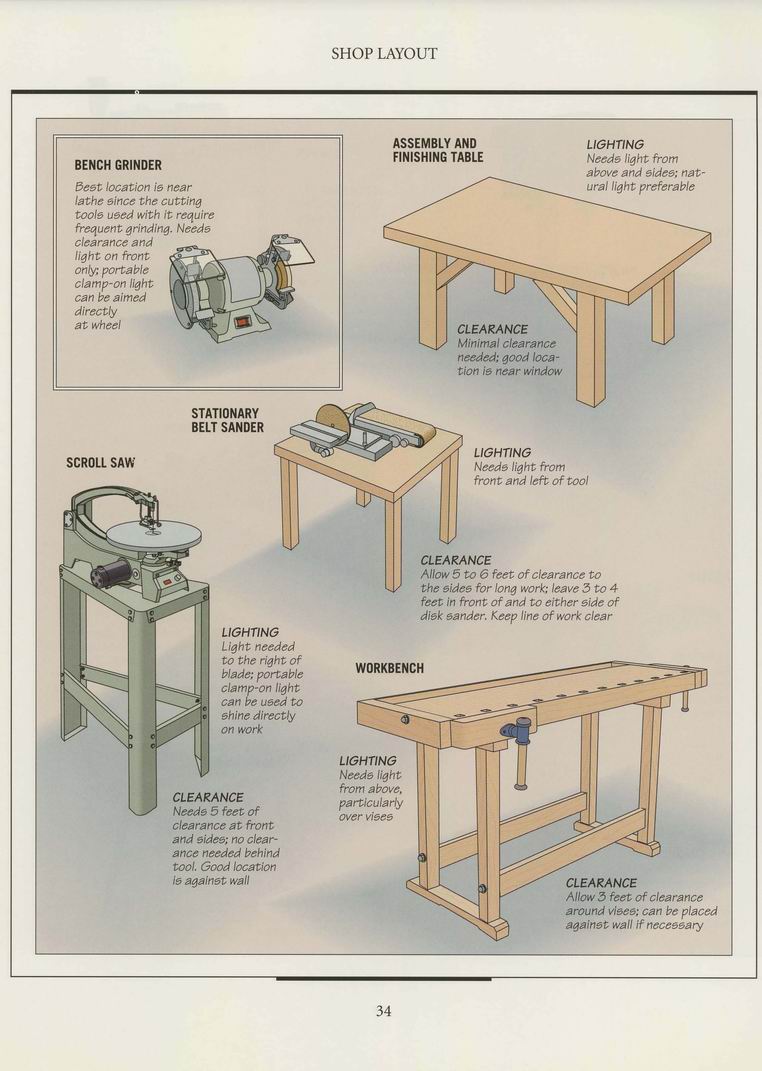 SHOP LAYOUT

BENCH GRINDER
Best location is near lathe since the cutting tools used with it require frequent grinding. Needs clearance and light on front only; portable clamp-on light can be aimed directly at wheel

ASSEMBLY AND FINISHING TABLE

LIGHTING
Needs light from above and sides; natural light preferable

CLEARANCE
Minimal clearance needed; good location is near window

STATIONARY BELT SANDER

LIGHTING
Needs light from front and left of tool

CLEARANCE
Allow 5 to 6 feet of clearance to the sides for long work; leave 3 to 4 feet in front of and to either side of disk sander. Keep line of work clear

SCROLL SAW

LIGHTING
Light needed to the right of blade; portable clamp-on light can be used to shine directly on work

CLEARANCE
Needs 5 feet of clearance at front and sides; no clearance needed behind tool. Good location is against wall

WORKBENCH

LIGHTING
Needs light from above, particularly over vises

CLEARANCE
Allow 3 feet of clearance around vises; can be placed against wall if necessary

34