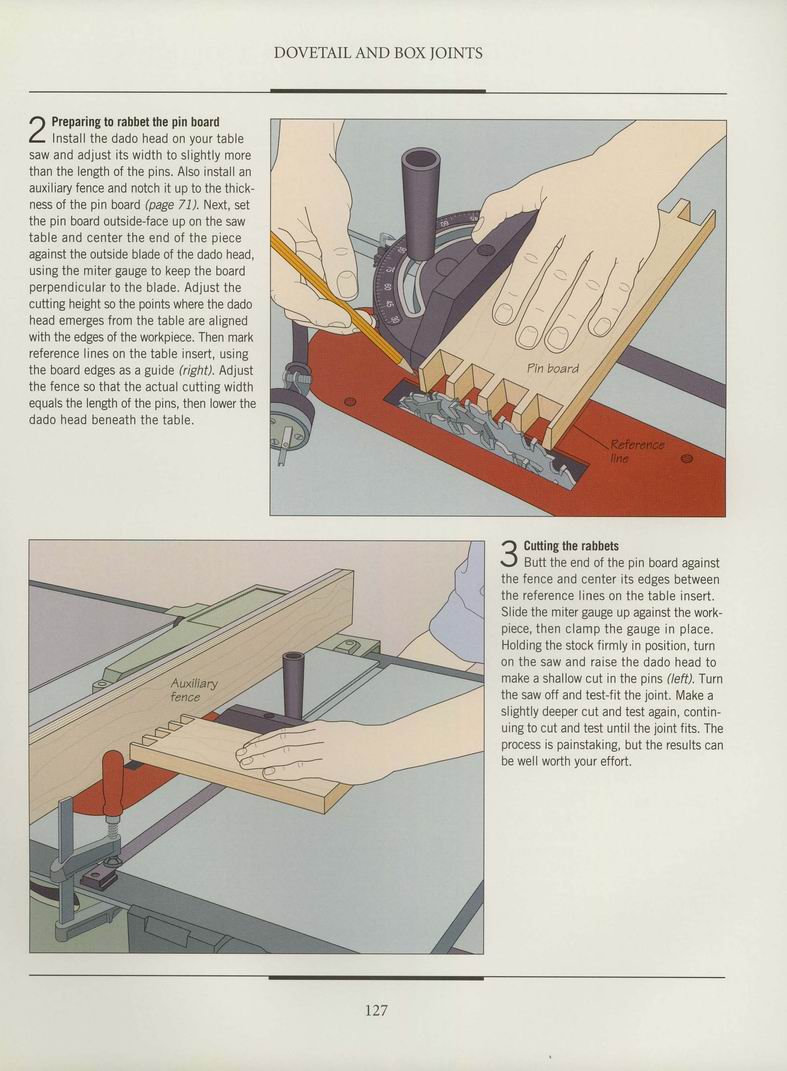 DOVETAIL AND BOX JOINTS

2 Preparing to rabbet the pin board
Install the dado head on your table saw and adjust its width to slightly more than the length of the pins. Also install an auxiliary fence and notch it up to the thickness of the pin board (page 71). Next, set the pin board outside-face up on the saw table and center the end of the piece against the outside blade of the dado head, using the miter gauge to keep the board perpendicular to the blade. Adjust the cutting height so the points where the dado head emerges from the table are aligned with the edges of the workpiece. Then mark reference lines on the table insert, using the board edges as a guide (right). Adjust the fence so that the actual cutting width equals the length of the pins, then lower the dado head beneath the table.

Pin board

Reference line

Auxiliary fence

3 Cutting the rabbets
Butt the end of the pin board against the fence and center its edges between the reference lines on the table insert. Slide the miter gauge up against the workpiece, then clamp the gauge in place. Holding the stock firmly in position, turn on the saw and raise the dado head to make a shallow cut in the pins (left). Turn the saw off and test-fit the joint. Make a slightly deeper cut and test again, continuing to cut and test until the joint fits. The process is painstaking, but the results can be well worth your effort.

127