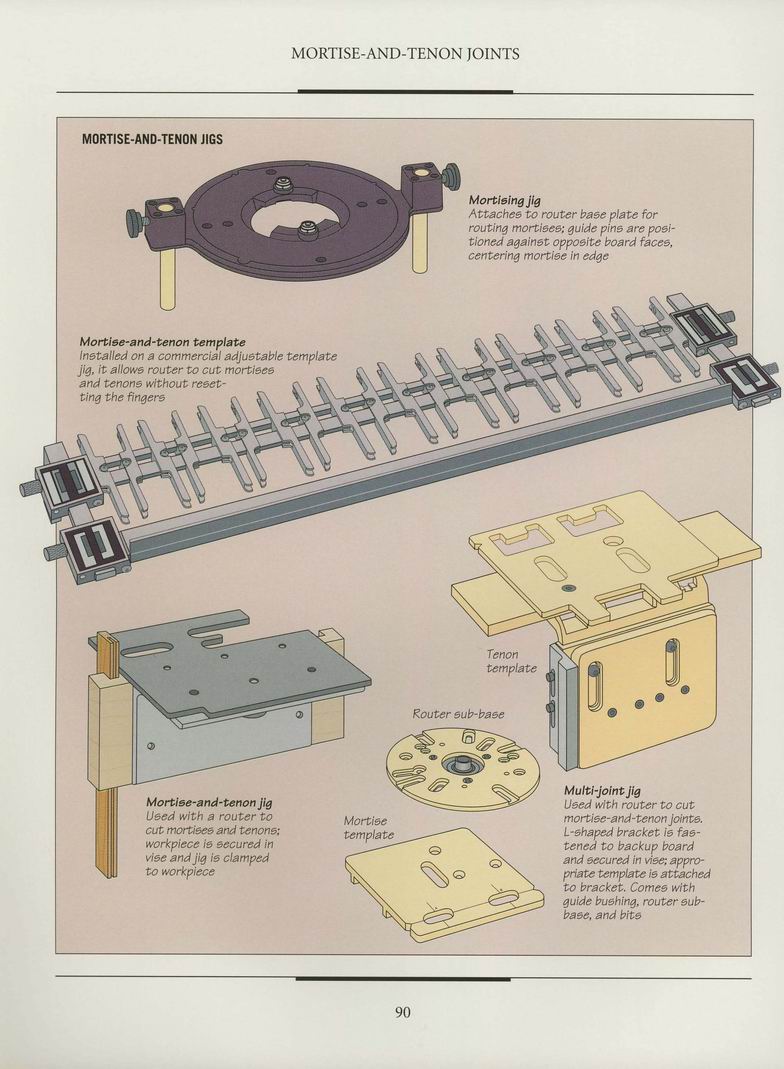 MORTISE-AND-TENON JOINTS

MORTISE-AND-TENON JIGS

Mortising jig
Attaches to router base plate for routing mortises; guide pins are positioned against opposite board faces, centering mortise in edge

Mortise-and-tenon template
Installed on a commercial adjustable template jig, it allows router to cut mortises and tenons without resetting the fingers

Tenon template

Router sub-base

Mortise-and-tenon jig
Used with a router to cut mortises and tenons; workpiece is secured in vise and jig is clamped to workpiece

Mortise template

Multi-joint jig
Used with router to cut mortise-and-tenon joints. L-shaped bracket is fastened to backup board and secured in vise; appropriate template is attached to bracket. Comes with guide bushing, router sub-base, and bits

90