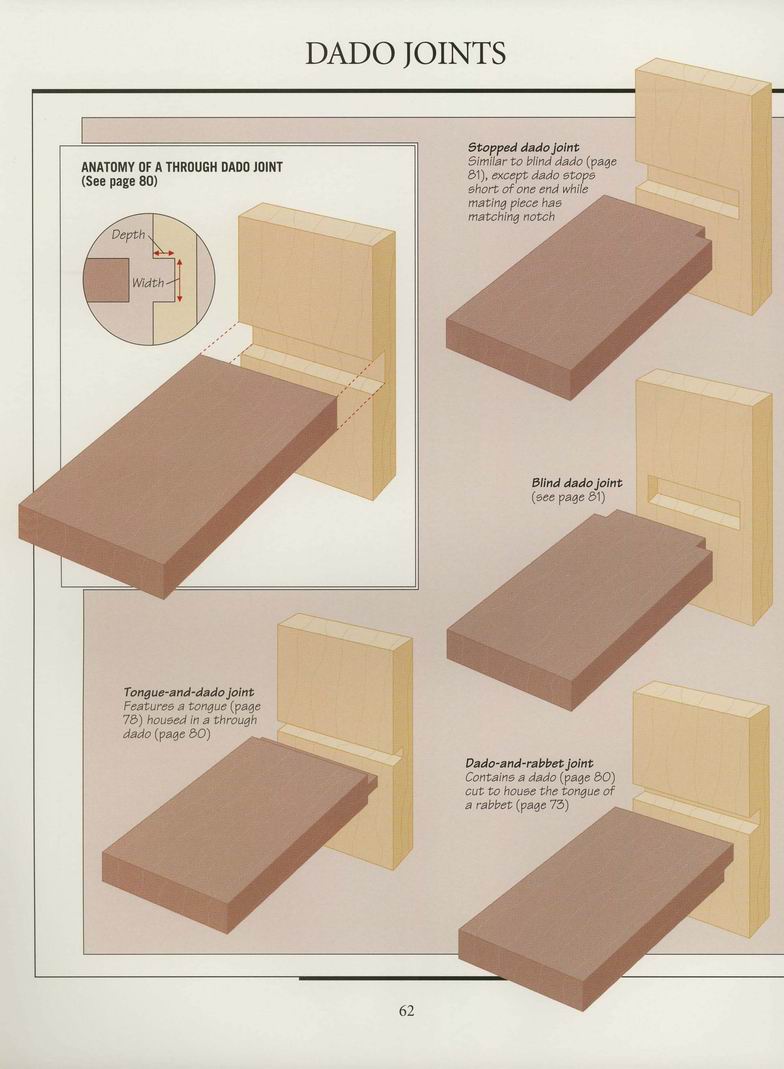 DADO JOINTS

ANATOMY OF A THROUGH DADO JOINT
(See page 80)

Depth

Width

Stopped dado joint
Similar to blind dado (page 81), except dado stops short of one end while mating piece has matching notch

Blind dado joint
(see page 81)

Tongue-and-dado joint
Features a tongue (page 78) housed in a through dado (page 80)

Dado-and-rabbet joint
Contains a dado (page 80) cut to house the tongue of a rabbet (page 73)

62