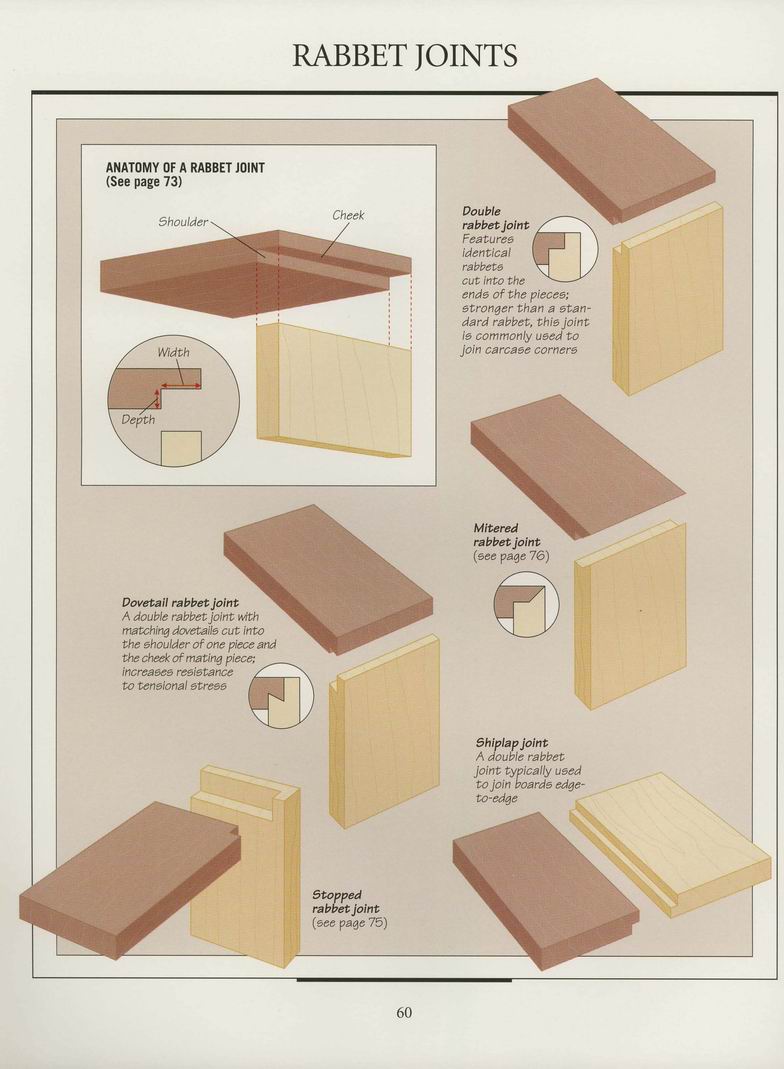 RABBET JOINTS

ANATOMY OF A RABBET JOINT (See page 73)

Shoulder

Cheek

Width

Depth

Double rabbet joint
Features identical rabbets cut into the ends of the pieces; stronger than a standard rabbet, this joint is commonly used to join carcase corners

Mitered rabbet joint (see page 76)

Dovetail rabbet joint
A double rabbet joint with matching dovetails cut into the shoulder of one piece and the cheek of mating piece; increases resistance to tensional stress

Shiplap joint
A double rabbet joint typically used to join boards edge-to-edge

Stopped rabbet joint (see page 75)

60