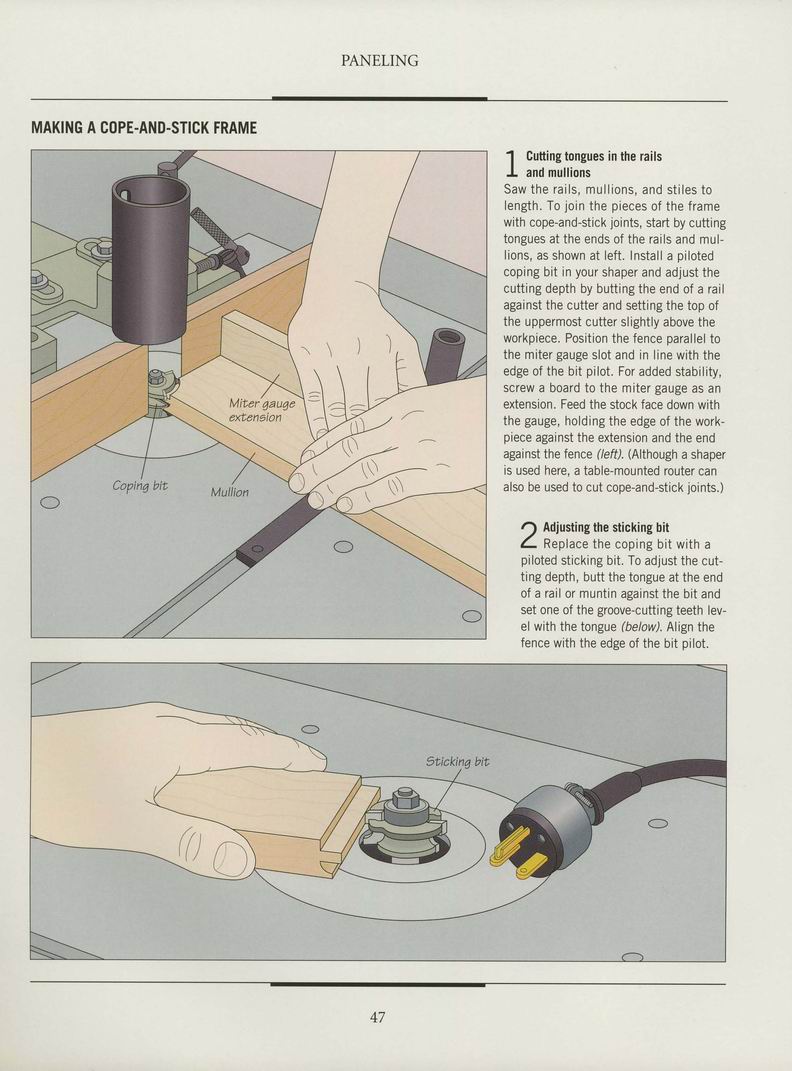 PANELING

MAKING A COPE-AND-STICK FRAME

Miter gauge extension

Coping bit

Mullion

1 Cutting tongues in the rails and mullions
Saw the rails, mullions, and stiles to length. To join the pieces of the frame with cope-and-stick joints, start by cutting tongues at the ends of the rails and mullions, as shown at left. Install a piloted coping bit in your shaper and adjust the cutting depth by butting the end of a rail against the cutter and setting the top of the uppermost cutter slightly above the workpiece. Position the fence parallel to the miter gauge slot and in line with the edge of the bit pilot. For added stability, screw a board to the miter gauge as an extension. Feed the stock face down with the gauge, holding the edge of the workpiece against the extension and the end against the fence (left). (Although a shaper is used here, a table-mounted router can also be used to cut cope-and-stick joints.)

2 Adjusting the sticking bit
Replace the coping bit with a piloted sticking bit. To adjust the cutting depth, butt the tongue at the end of a rail or muntin against the bit and set one of the groove-cutting teeth level with the tongue (below). Align the fence with the edge of the bit pilot.

Sticking bit

47