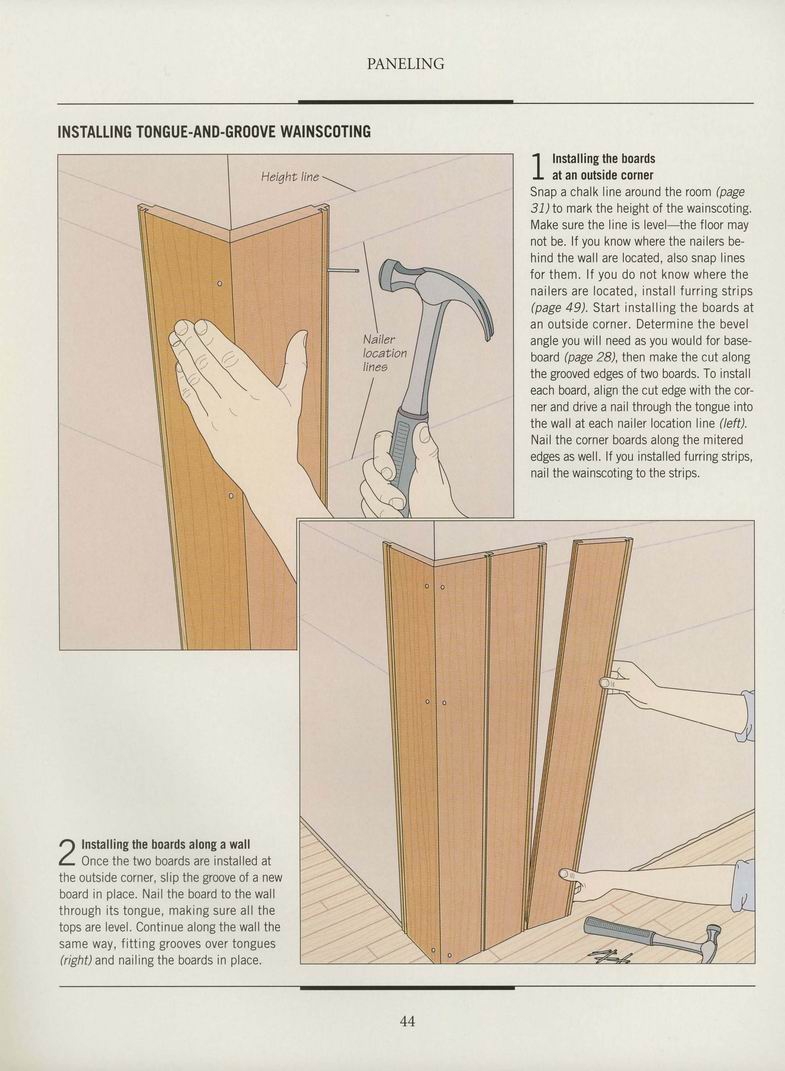 PANELING

INSTALLING TONGUE-AND-GROOVE WAINSCOTING

Height line

Nailer location lines

1 Installing the boards at an outside corner
Snap a chalk line around the room (page 31) to mark the height of the wainscoting. Make sure the line is level—the floor may not be. If you know where the nailers behind the wall are located, also snap lines for them. If you do not know where the nailers are located, install furring strips (page 49). Start installing the boards at an outside corner. Determine the bevel angle you will need as you would for baseboard (page 28), then make the cut along the grooved edges of two boards. To install each board, align the cut edge with the corner and drive a nail through the tongue into the wall at each nailer location line (left). Nail the corner boards along the mitered edges as well. If you installed furring strips, nail the wainscoting to the strips.

2 Installing the boards along a wall
Once the two boards are installed at the outside corner, slip the groove of a new board in place. Nail the board to the wall through its tongue, making sure all the tops are level. Continue along the wall the same way, fitting grooves over tongues (right) and nailing the boards in place.

44