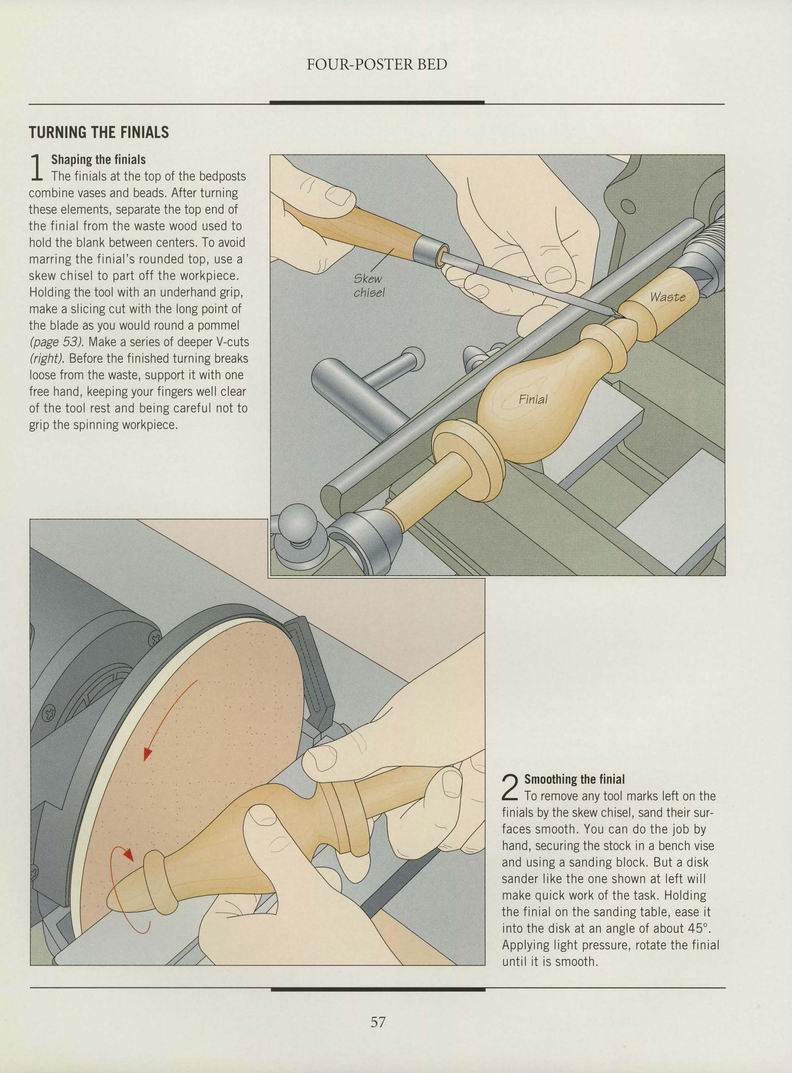 FOUR-POSTER BED

TURNING THE FINIALS

1 Shaping the finials
The finials at the top of the bedposts combine vases and beads. After turning these elements, separate the top end of the finial from the waste wood used to hold the blank between centers. To avoid marring the finial's rounded top, use a skew chisel to part off the workpiece. Holding the tool with an underhand grip, make a slicing cut with the long point of the blade as you would round a pommel (page 53). Make a series of deeper V-cuts (right). Before the finished turning breaks loose from the waste, support it with one free hand, keeping your fingers well clear of the tool rest and being careful not to grip the spinning workpiece.

Skew chisel

Waste

Finial

2 Smoothing the finial
To remove any tool marks left on the finials by the skew chisel, sand their surfaces smooth. You can do the job by hand, securing the stock in a bench vise and using a sanding block. But a disk sander like the one shown at left will make quick work of the task. Holding the finial on the sanding table, ease it into the disk at an angle of about 45°. Applying light pressure, rotate the finial until it is smooth.

57