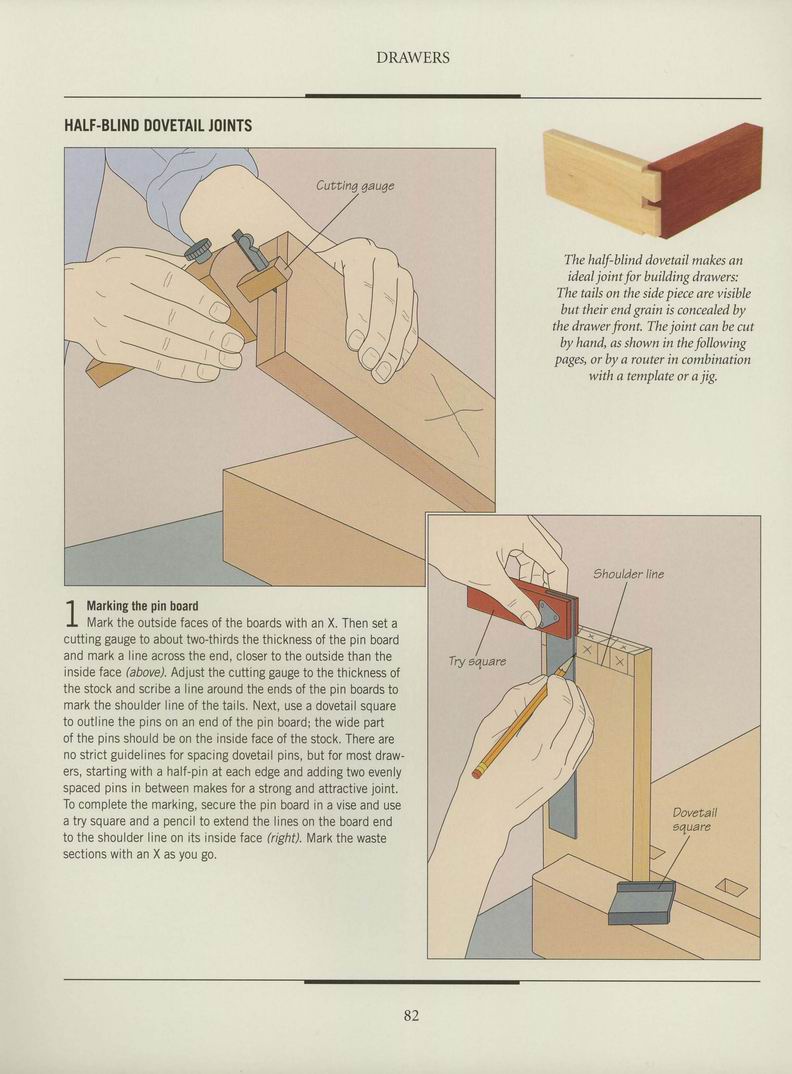 DRAWERS

HALF-BLIND DOVETAIL JOINTS

Cutting gauge

The half-blind dovetail makes an ideal joint for building drawers: The tails on the side piece are visible but their end grain is concealed by the drawer front. The joint can be cut by hand, as shown in the following pages, or by a router in combination with a template or a jig.

1 Marking the pin board
Mark the outside faces of the boards with an X. Then set a cutting gauge to about two-thirds the thickness of the pin board and mark a line across the end, closer to the outside than the inside face (above). Adjust the cutting gauge to the thickness of the stock and scribe a line around the ends of the pin boards to mark the shoulder line of the tails. Next, use a dovetail square to outline the pins on an end of the pin board; the wide part of the pins should be on the inside face of the stock. There are no strict guidelines for spacing dovetail pins, but for most drawers, starting with a half-pin at each edge and adding two evenly spaced pins in between makes for a strong and attractive joint. To complete the marking, secure the pin board in a vise and use a try square and a pencil to extend the lines on the board end to the shoulder line on its inside face (right). Mark the waste sections with an X as you go.

Shoulder line

Try square

Dovetail square

82