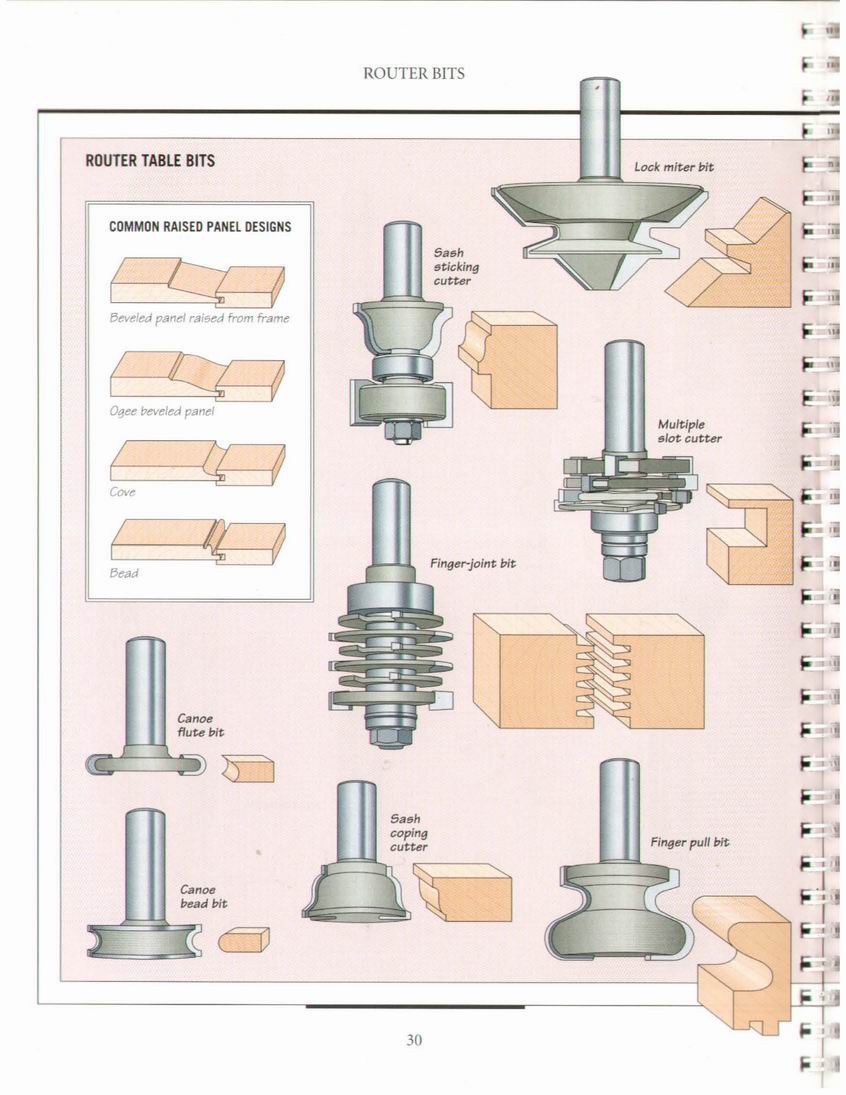 ROUTER BITS

ROUTER TABLE BITS

COMMON RAISED PANEL DESIGNS

Beveled panel raised from frame

Ogee beveled panel

Cove

Bead

Lock miter bit

Sash sticking cutter

Multiple slot cutter

Finger-joint bit

Canoe flute bit

Canoe bead bit

Sash coping cutter

Finger pull bit

30